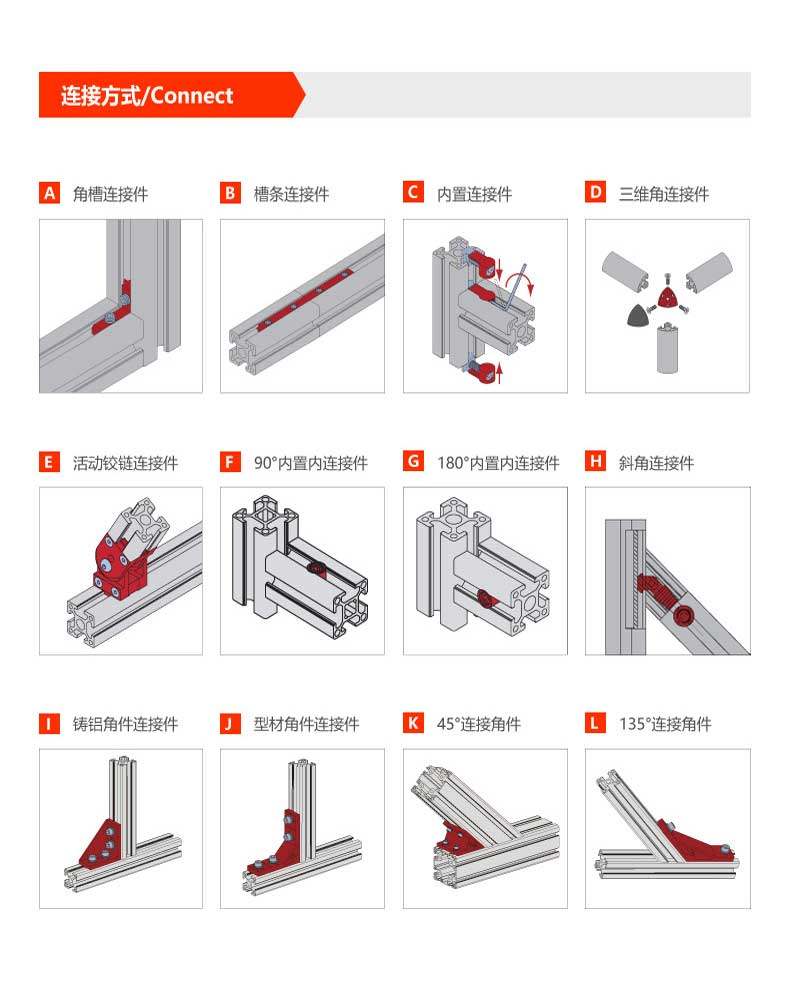 连接方式/Connect

A 角槽连接件

B 槽条连接件

C 内置连接件

D 三维角连接件

E 活动铰链连接件

F 90°内置内连接件

G 180°内置内连接件

H 斜角连接件

I 铸铝角件连接件

J 型材角件连接件

K 45°连接角件

L 135°连接角件